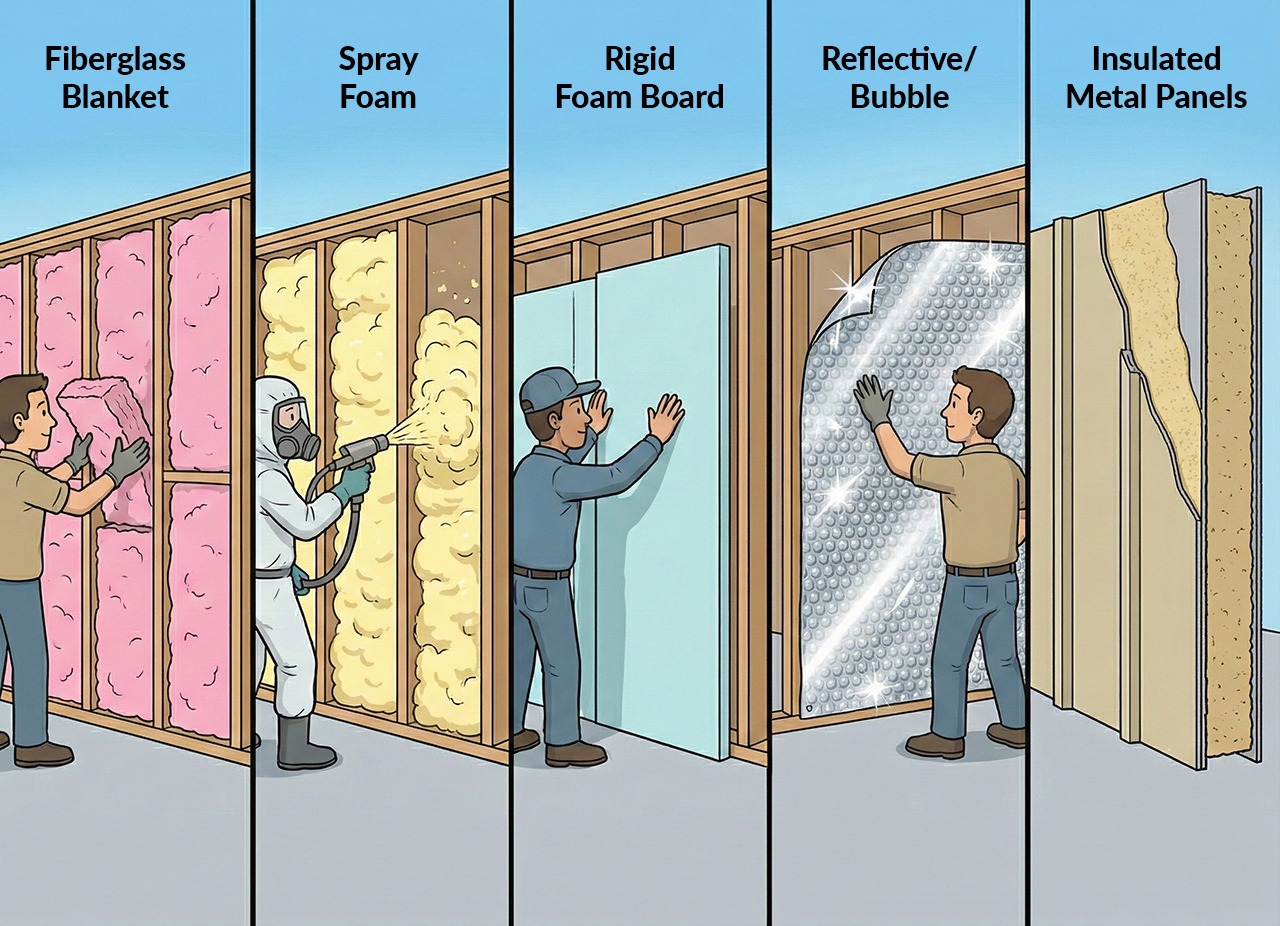 Fiberglass Blanket

Spray Foam

Rigid Foam Board

Reflective/ Bubble

Insulated Metal Panels