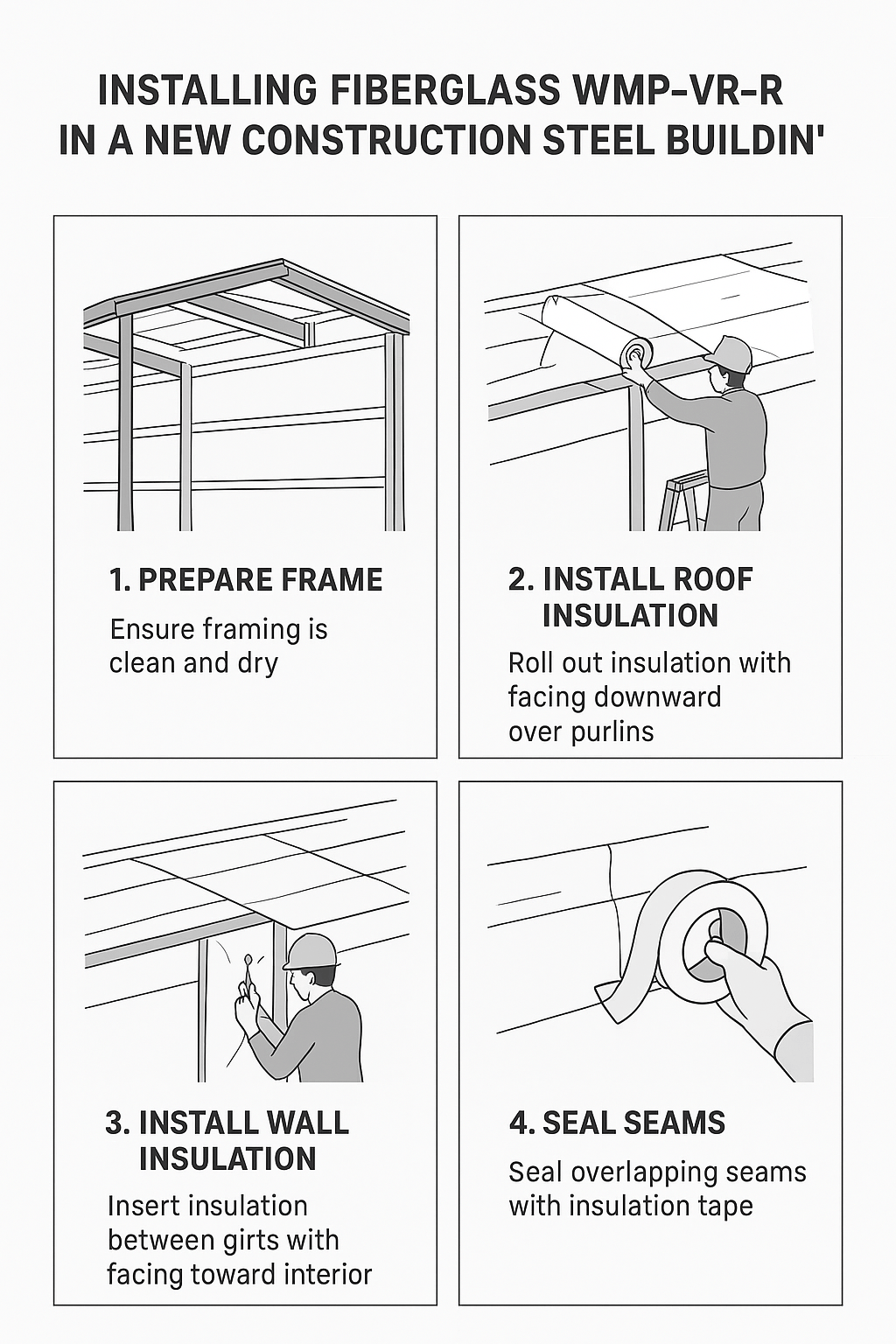 INSTALLING FIBERGLASS WMP-VR-R IN A NEW CONSTRUCTION STEEL BUILDIN'

1. PREPARE FRAME

Ensure framing is clean and dry

2. INSTALL ROOF INSULATION

Roll out insulation with facing downward over purlins

3. INSTALL WALL INSULATION

Insert insulation between girts with facing toward interior

4. SEAL SEAMS

Seal overlapping seams with insulation tape