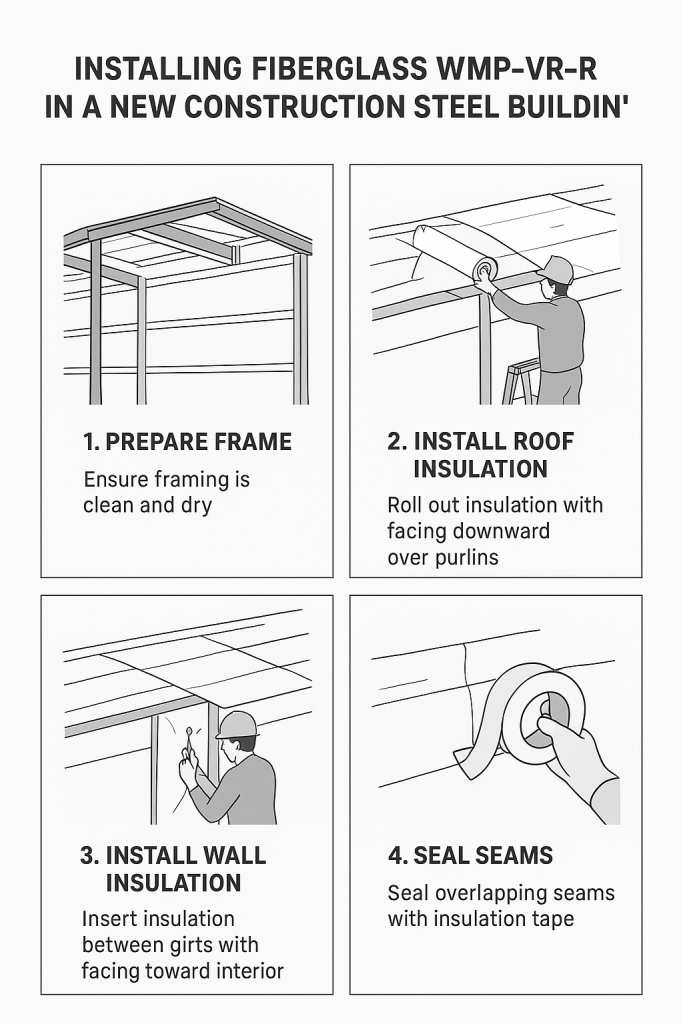 INSTALLING FIBERGLASS WMP-VR-R IN A NEW CONSTRUCTION STEEL BUILDIN'

1. PREPARE FRAME

Ensure framing is clean and dry

2. INSTALL ROOF INSULATION

Roll out insulation with facing downward over purlins

3. INSTALL WALL INSULATION

Insert insulation between girts with facing toward interior

4. SEAL SEAMS

Seal overlapping seams with insulation tape