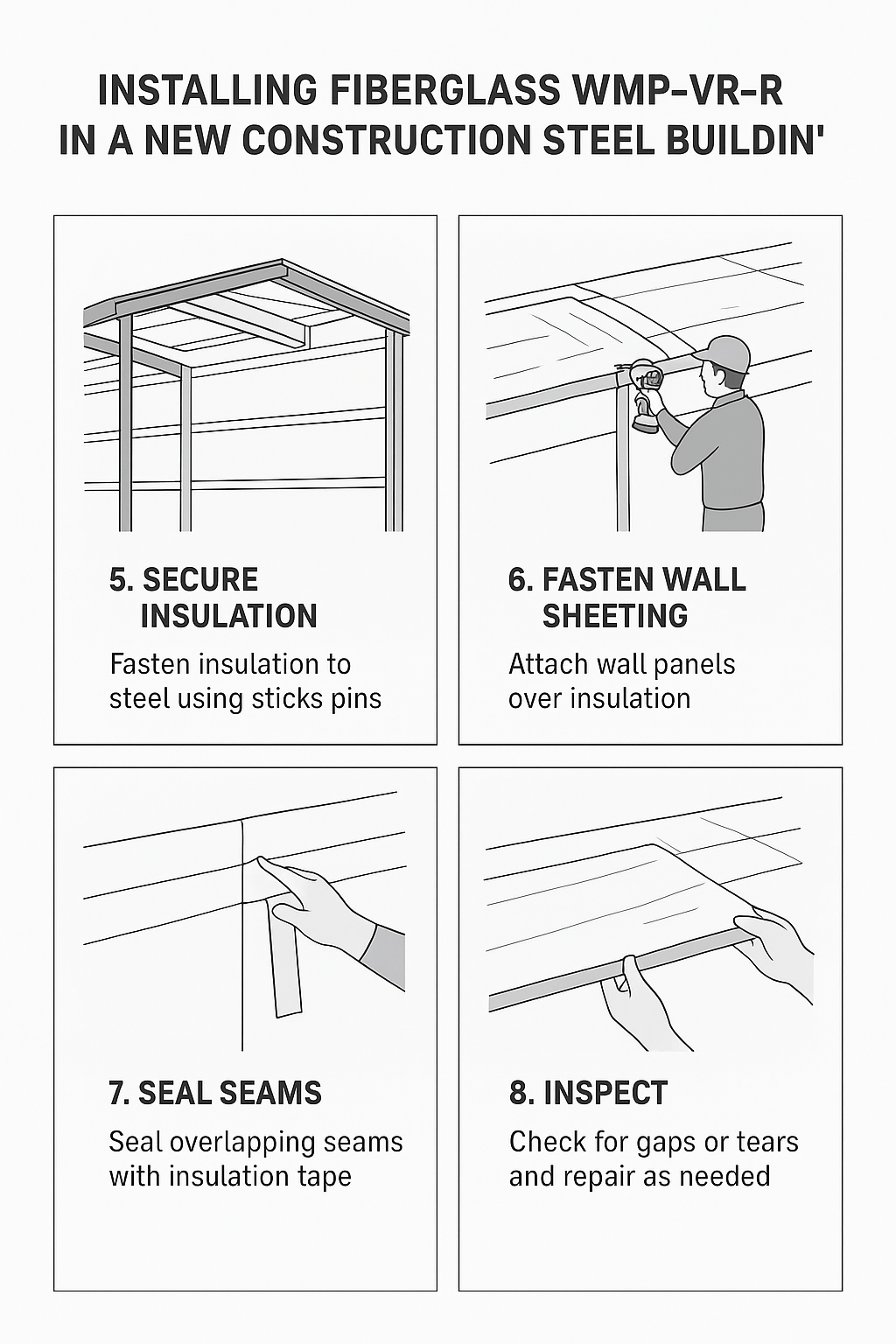 INSTALLING FIBERGLASS WMP-VR-R IN A NEW CONSTRUCTION STEEL BUILDIN'

5. SECURE INSULATION

Fasten insulation to steel using sticks pins

6. FASTEN WALL SHEETING

Attach wall panels over insulation

7. SEAL SEAMS

Seal overlapping seams with insulation tape

8. INSPECT

Check for gaps or tears and repair as needed